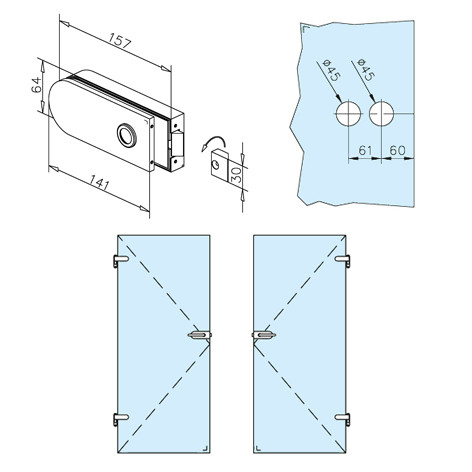 157
64
141
30
ø45
ø45
61
60