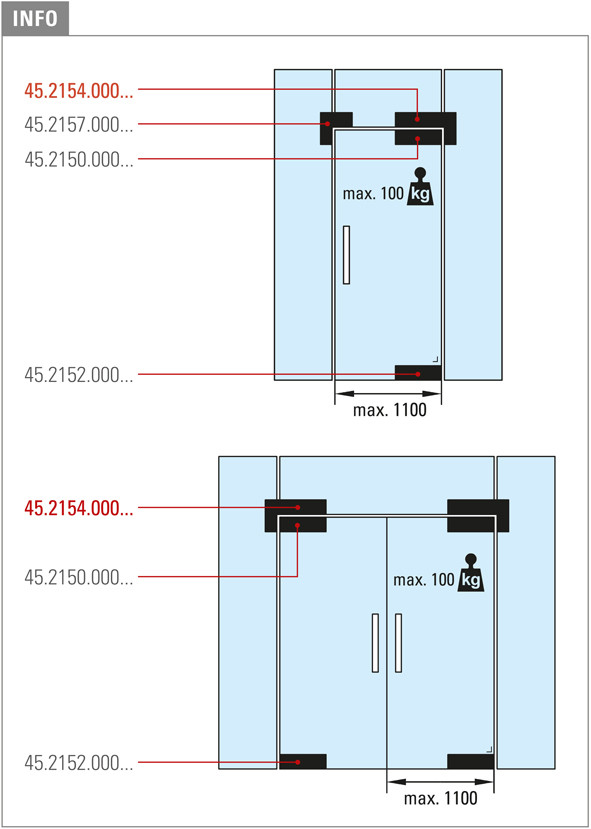 INFO

45.2154.000...
45.2157.000...
45.2150.000...
max. 100 kg
45.2152.000...
max. 1100

45.2154.000...
45.2150.000...
max. 100 kg
45.2152.000...
max. 1100