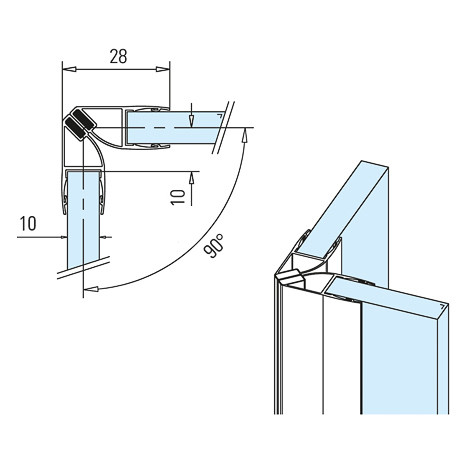 28
10
10
90°