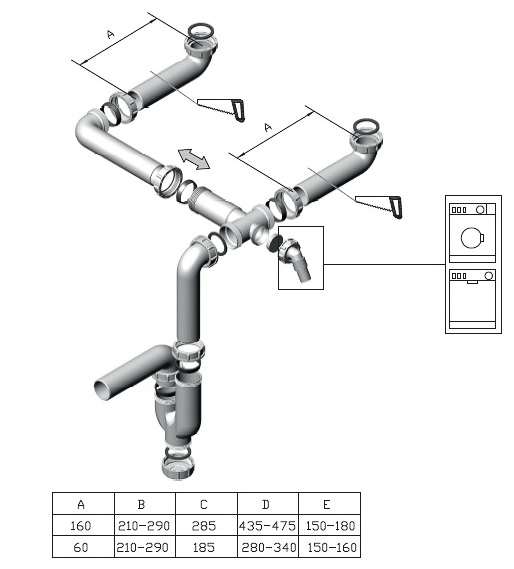 A

A

| A | B | C | D | E |
|---|---|---|---|---|
| 160 | 210-290 | 285 | 435-475 | 150-180 |
| 60 | 210-290 | 185 | 280-340 | 150-160 |