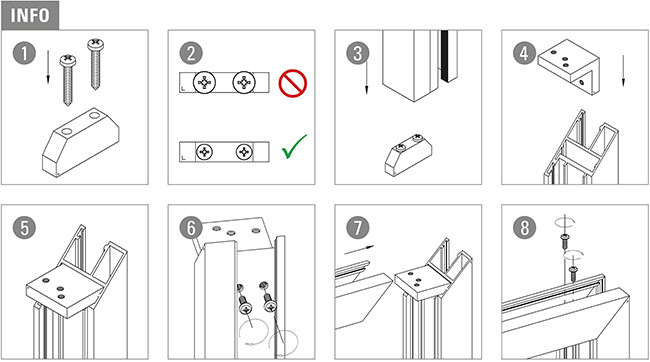 INFO

1

2

L

L

3

4

5

6

7

8